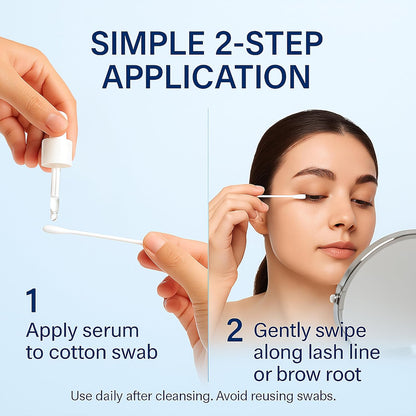 SIMPLE 2-STEP APPLICATION

1
Apply serum to cotton swab

2 Gently swipe along lash line or brow root

Use daily after cleansing. Avoid reusing swabs.